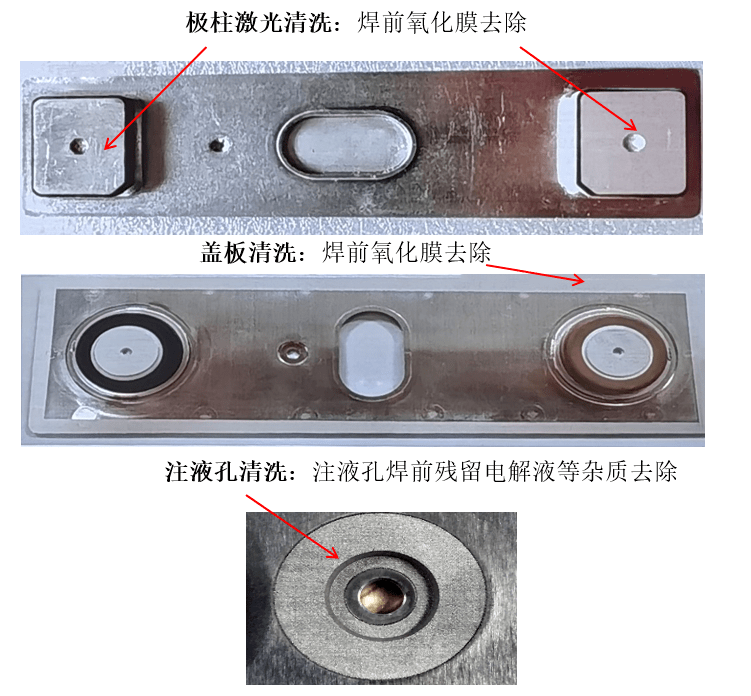 极柱激光清洗：焊前氧化膜去除

盖板清洗：焊前氧化膜去除

注液孔清洗：注液孔焊前残留电解液等杂质去除